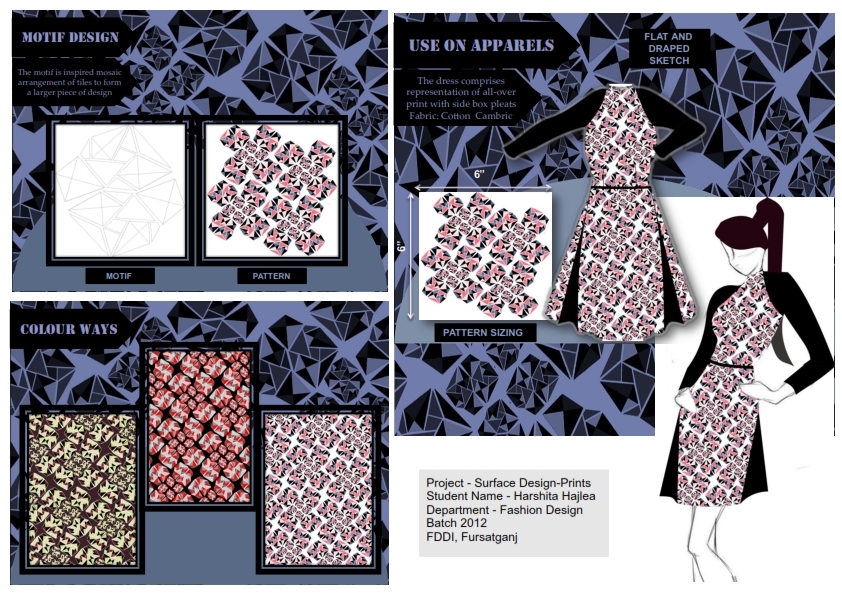 MOTIF DESIGN

The motif is inspired mosaic arrangement of tiles to form a larger piece of design

MOTIF

PATTERN

COLOUR WAYS

USE ON APPARELS

FLAT AND DRAPED SKETCH

The dress comprises representation of all-over print with side box pleats
Fabric: Cotton Cambric

6"

6"

PATTERN SIZING

Project - Surface Design-Prints
Student Name - Harshita Hajlea
Department - Fashion Design
Batch 2012
FDDI, Fursatganj